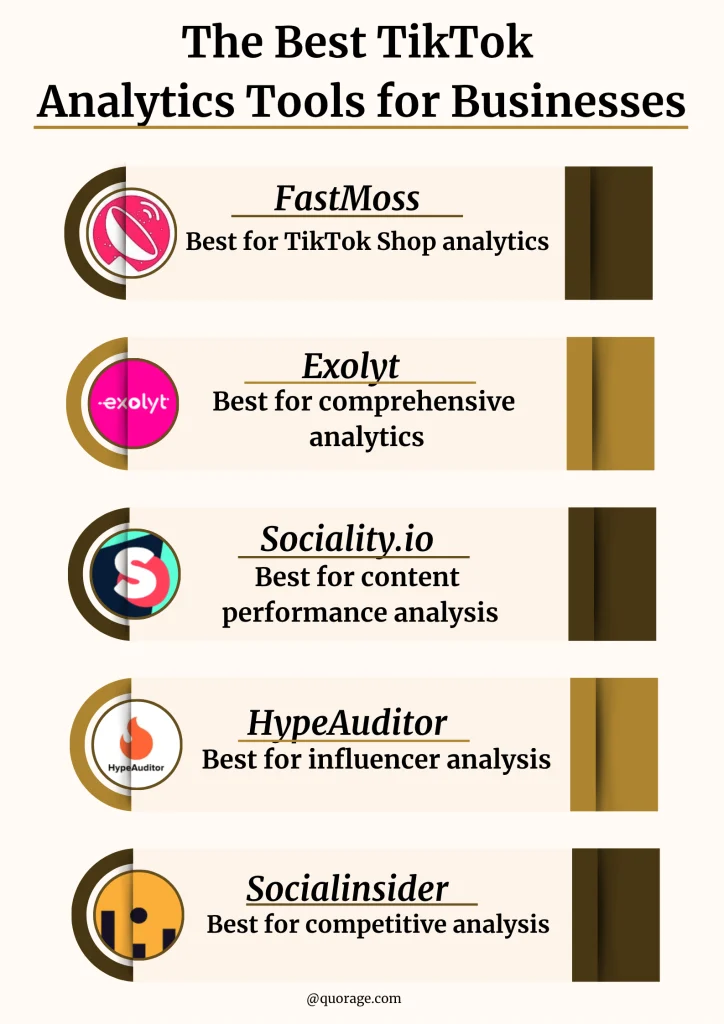 The Best TikTok Analytics Tools for Businesses

FastMoss
Best for TikTok Shop analytics

exolyt
Exolyt
Best for comprehensive analytics

Sociality.io
Best for content performance analysis

HypeAuditor
HypeAuditor
Best for influencer analysis

Socialinsider
Best for competitive analysis

@quorage.com